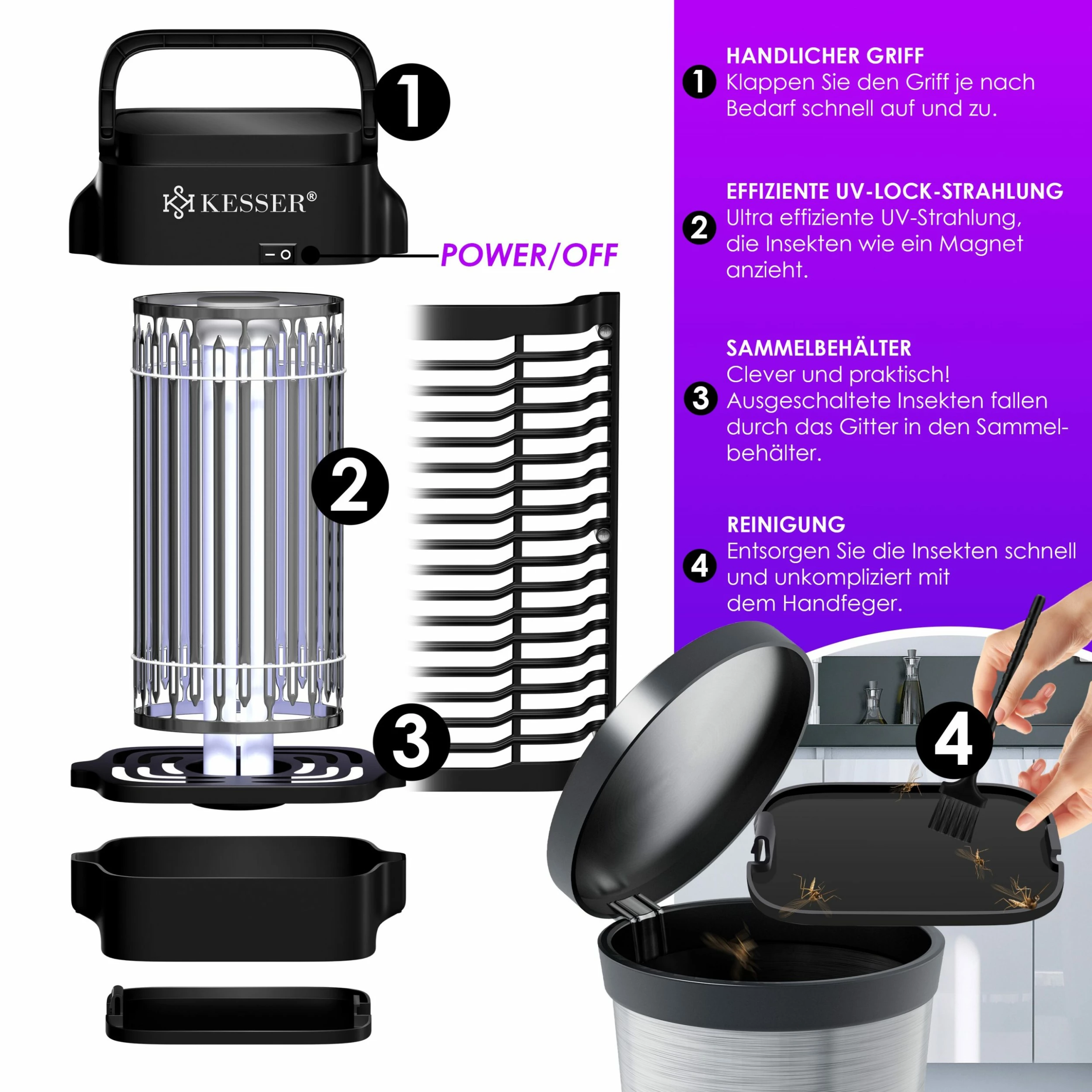 1

KESSER®

POWER/OFF

2

3

HANDLICHER GRIFF
1 Klappen Sie den Griff je nach Bedarf schnell auf und zu.

EFFIZIENTE UV-LOCK-STRAHLUNG
2 Ultra effiziente UV-Strahlung, die Insekten wie ein Magnet anzieht.

SAMMELBEHÄLTER
3 Clever und praktisch! Ausgeschaltete Insekten fallen durch das Gitter in den Sammelbehälter.

REINIGUNG
4 Entsorgen Sie die Insekten schnell und unkompliziert mit dem Handfeger.

4