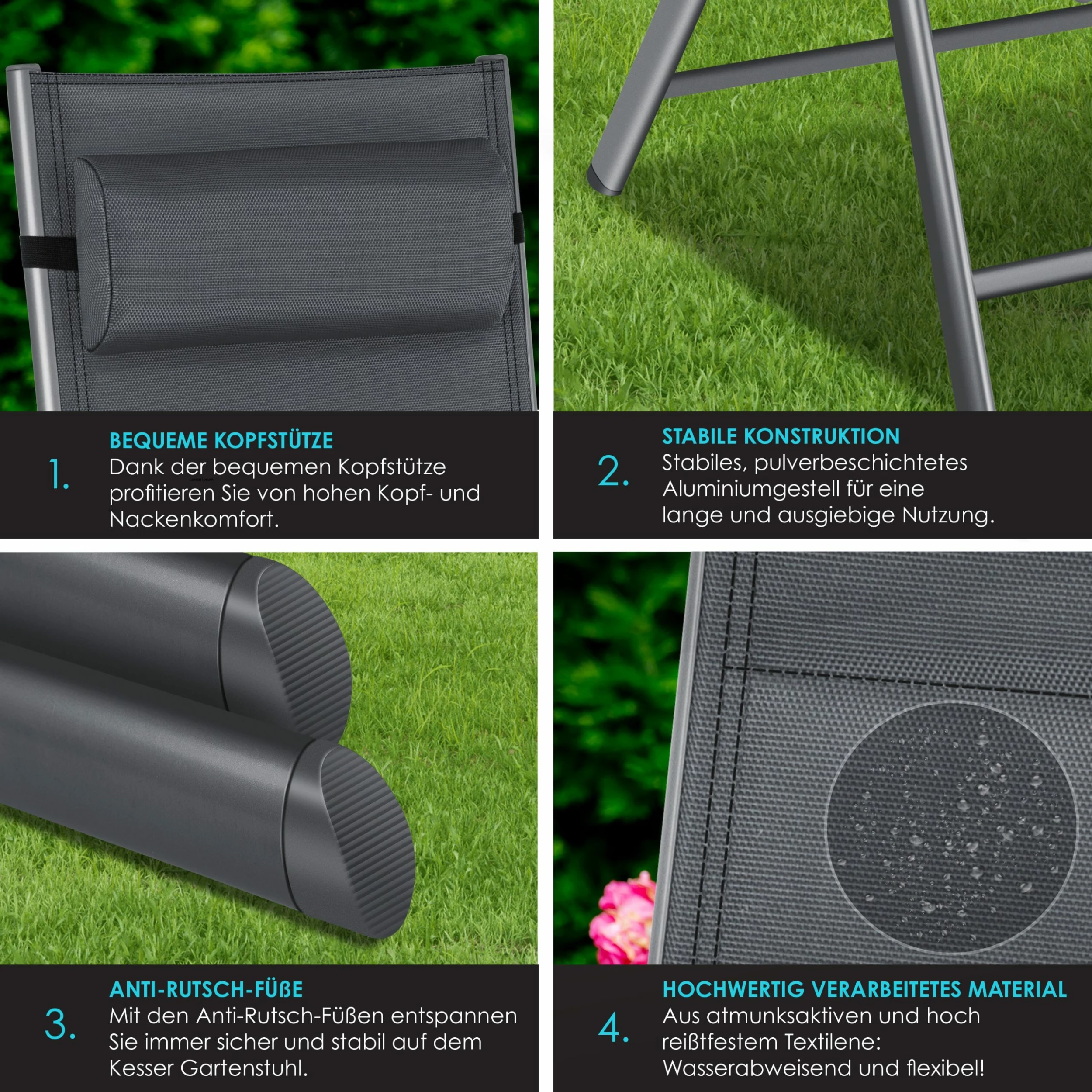 1.
BEQUEME KOPFSTÜTZE
Dank der bequemen Kopfstütze profitieren Sie von hohen Kopf- und Nackenkomfort.

2.
STABILE KONSTRUKTION
Stabiles, pulverbeschichtetes Aluminiumgestell für eine lange und ausgiebige Nutzung.

3.
ANTI-RUTSCH-FÜßE
Mit den Anti-Rutsch-Füßen entspannen Sie immer sicher und stabil auf dem Kesser Gartenstuhl.

4.
HOCHWERTIG VERARBEITETES MATERIAL
Aus atmunksaktiven und hoch reißtfestem Textilene: Wasserabweisend und flexibel!