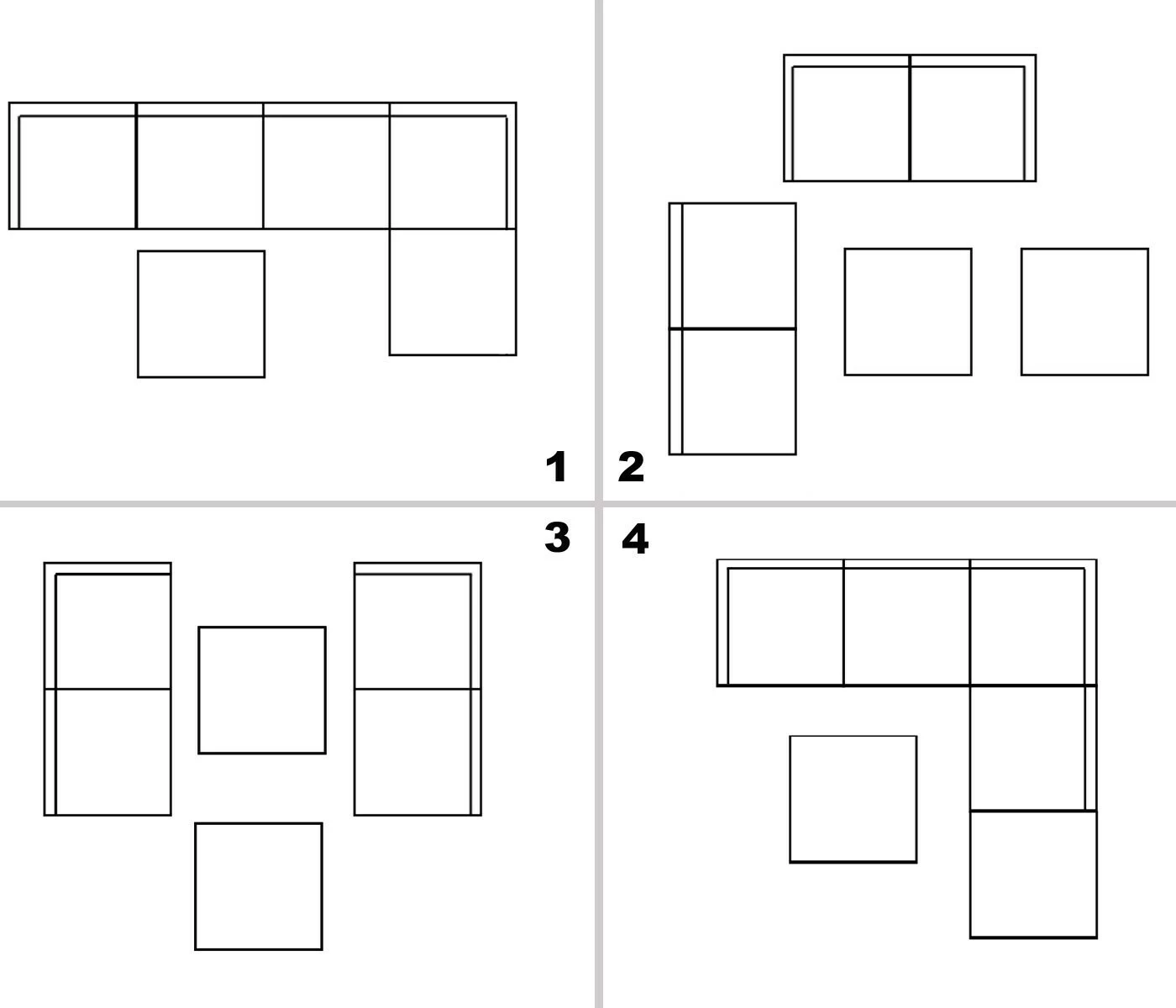 1
2
3
4